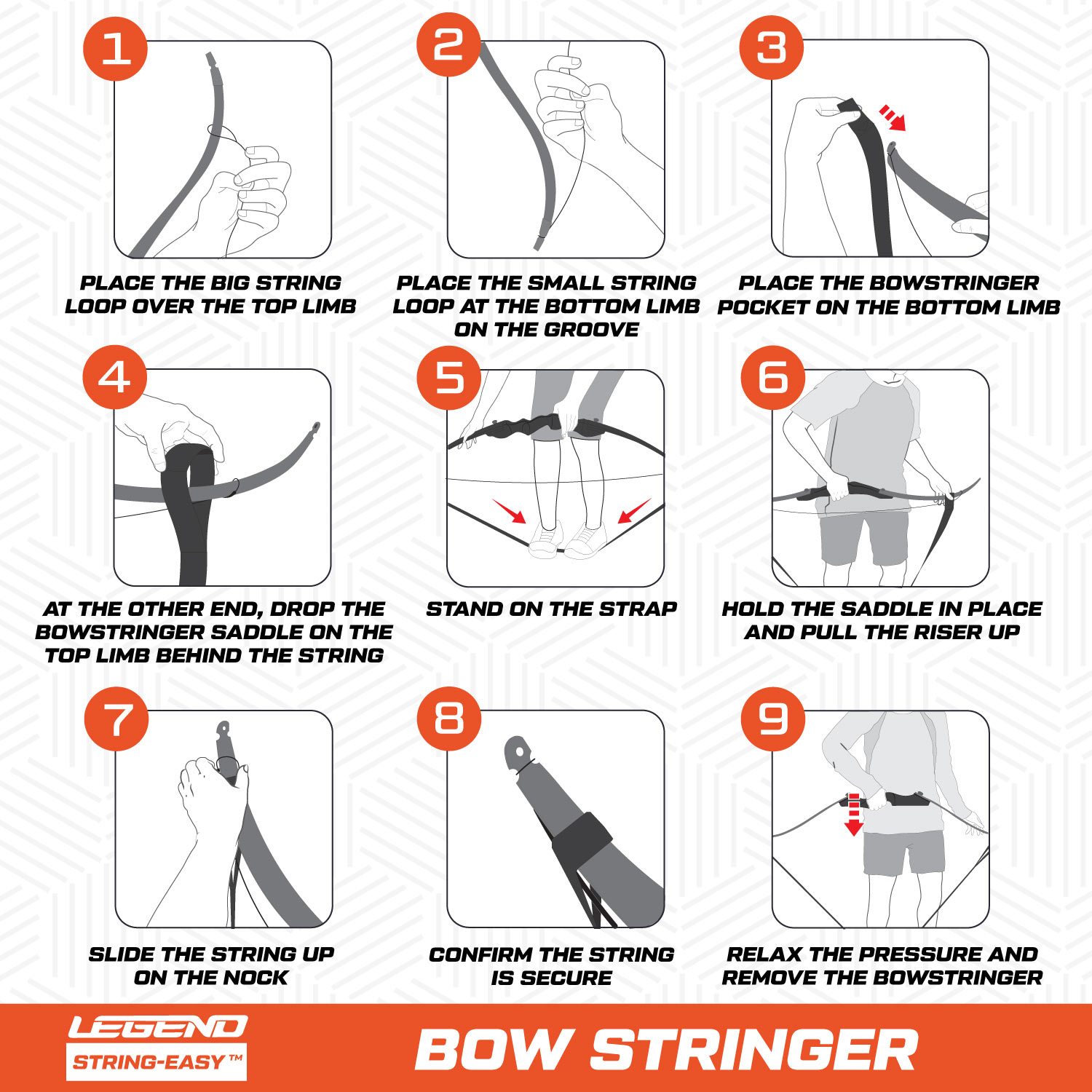 1

PLACE THE BIG STRING LOOP OVER THE TOP LIMB

2

PLACE THE SMALL STRING LOOP AT THE BOTTOM LIMB ON THE GROOVE

3

PLACE THE BOWSTRINGER POCKET ON THE BOTTOM LIMB

4

AT THE OTHER END, DROP THE BOWSTRINGER SADDLE ON THE TOP LIMB BEHIND THE STRING

5

STAND ON THE STRAP

6

HOLD THE SADDLE IN PLACE AND PULL THE RISER UP

7

SLIDE THE STRING UP ON THE NOCK

8

CONFIRM THE STRING IS SECURE

9

RELAX THE PRESSURE AND REMOVE THE BOWSTRINGER

LEGEND
STRING-EASY™

BOW STRINGER